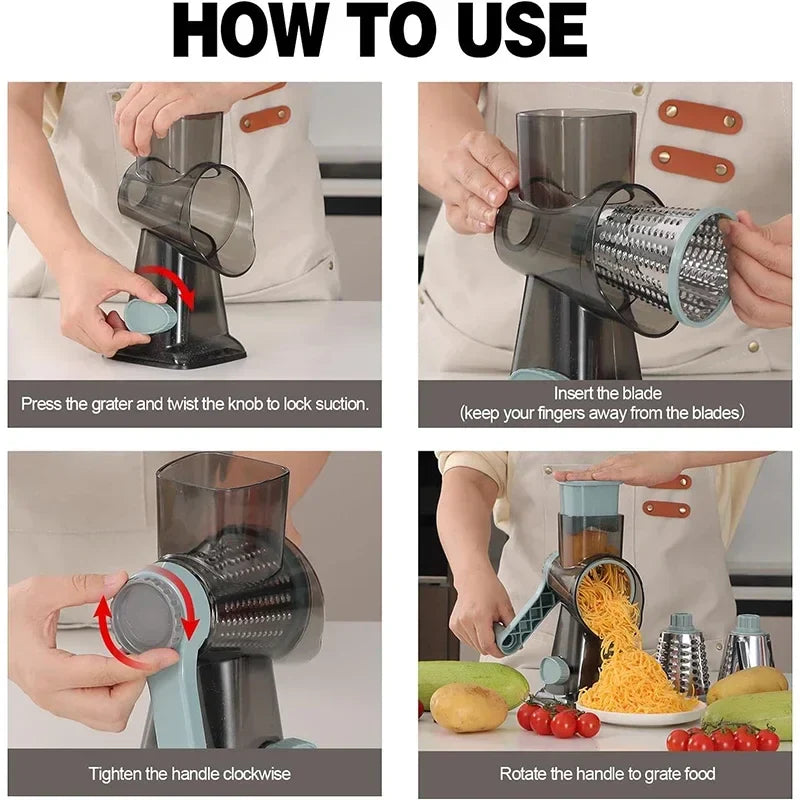 HOW TO USE

Press the grater and twist the knob to lock suction.

Insert the blade
(keep your fingers away from the blades)

Tighten the handle clockwise

Rotate the handle to grate food